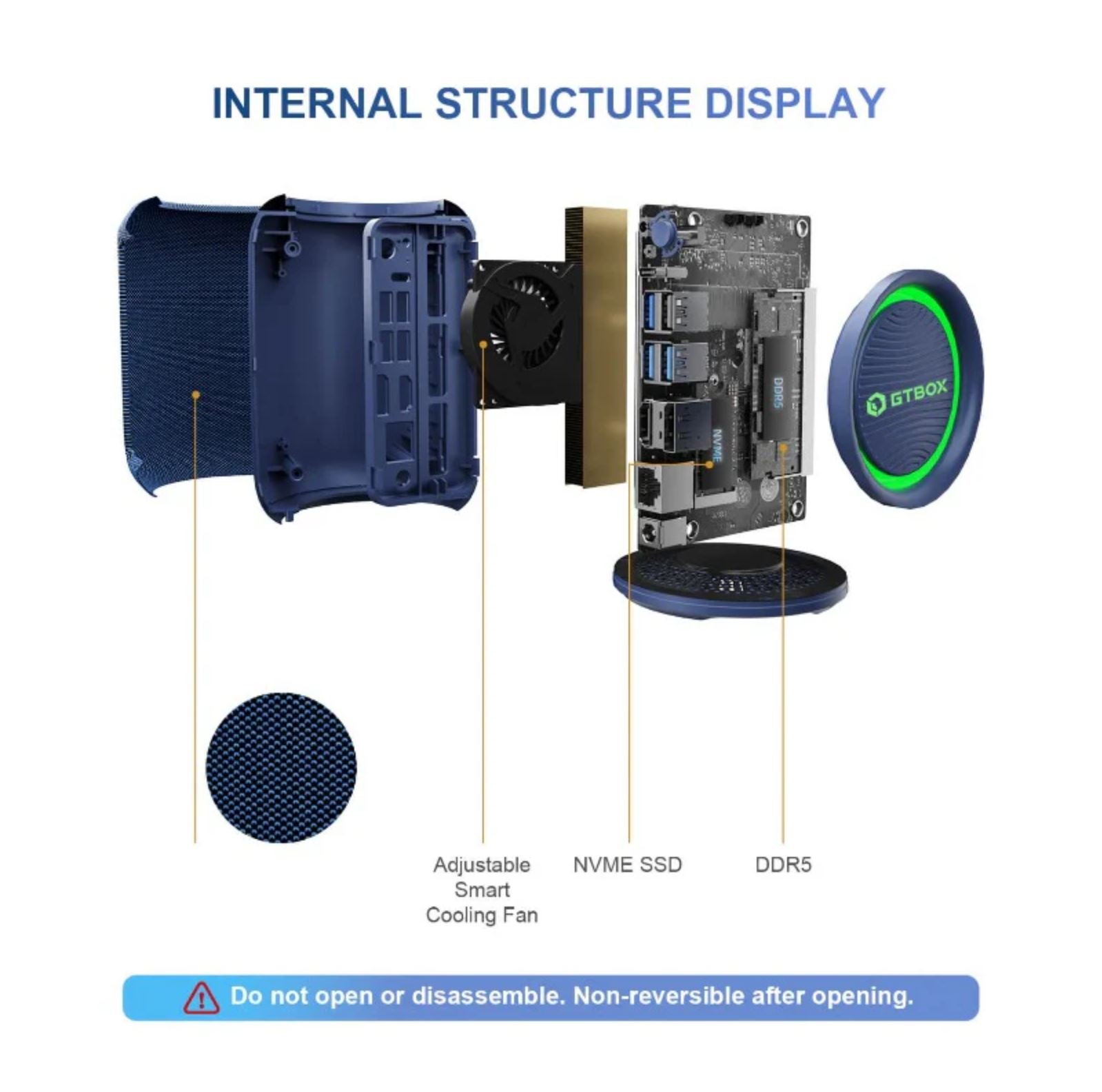 INTERNAL STRUCTURE DISPLAY

DDR5

NVME

GTBOX

Adjustable Smart Cooling Fan

NVME SSD

DDR5

Do not open or disassemble. Non-reversible after opening.